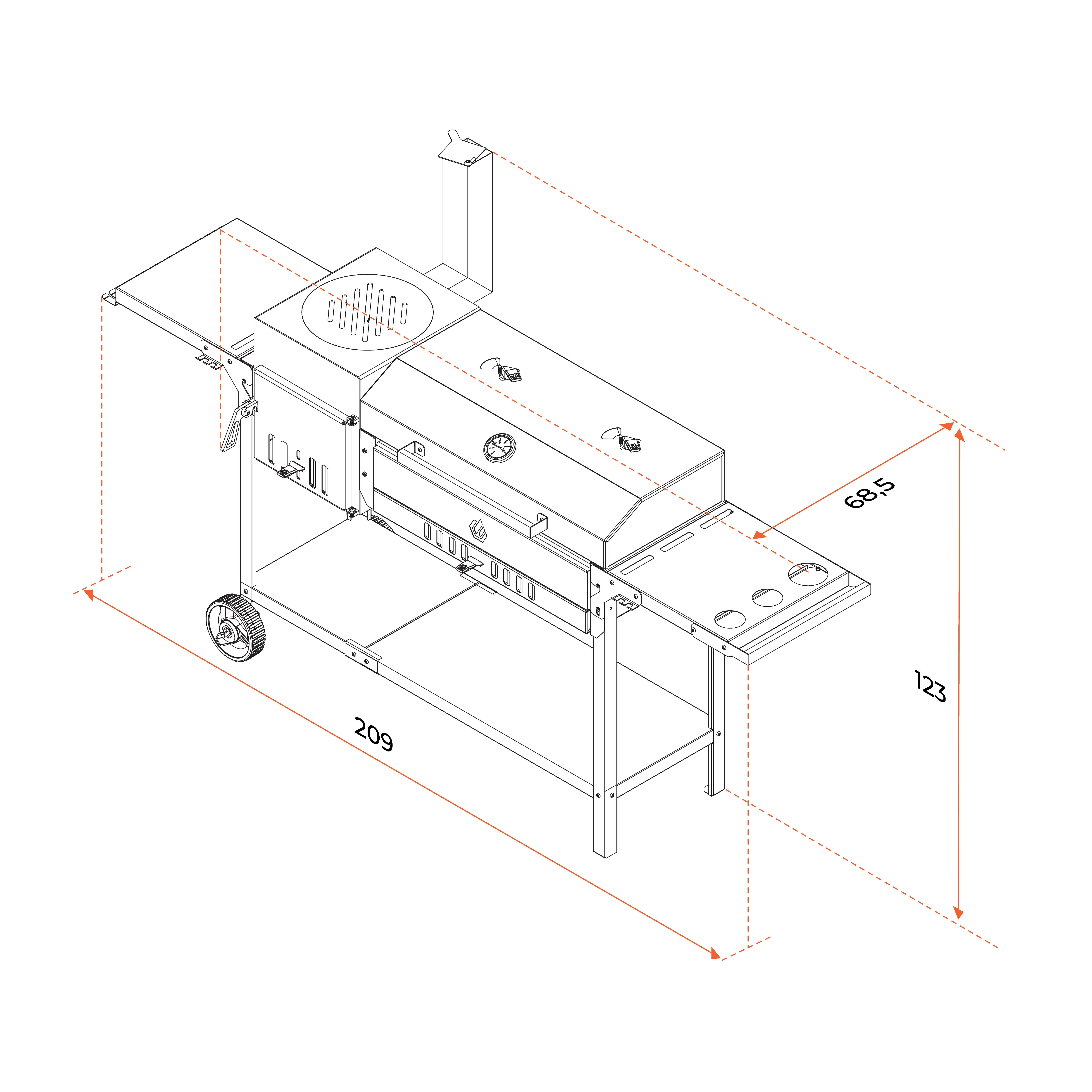 68,5

123

209